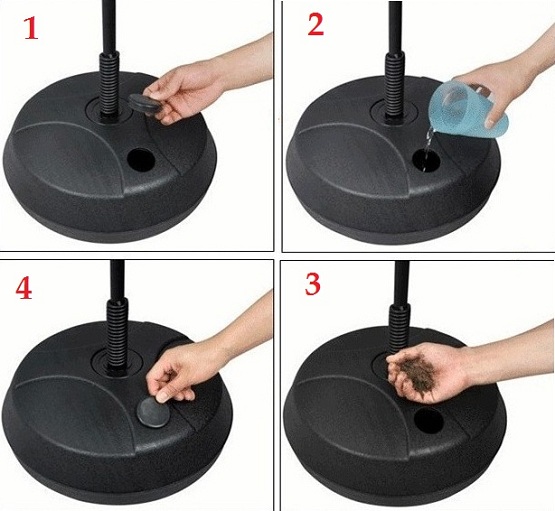 1

2

4

3